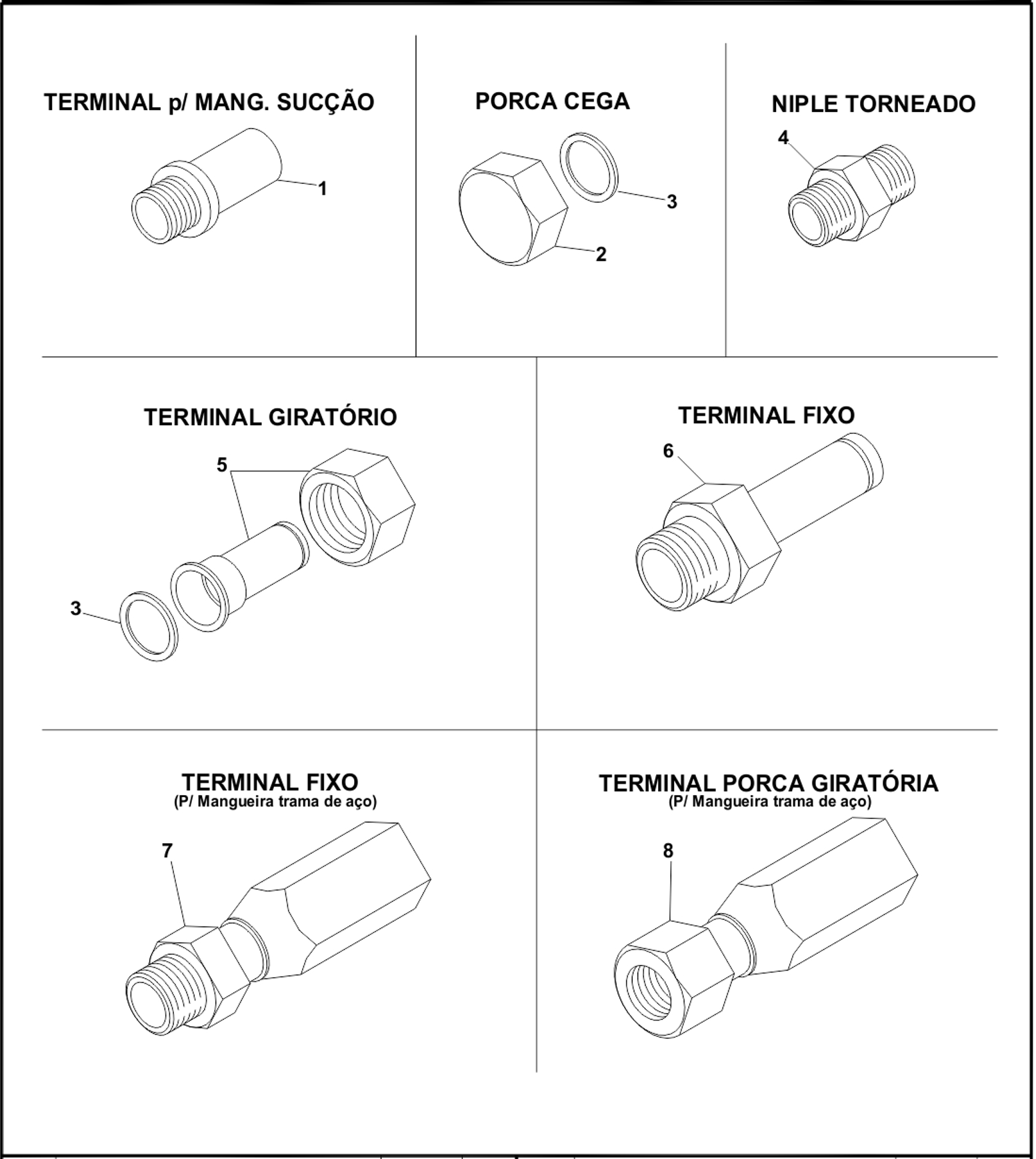 TERMINAL p/ MANG. SUCÇÃO

1

PORCA CEGA

3

2

NIPLE TORNEADO

4

TERMINAL GIRATÓRIO

5

3

TERMINAL FIXO

6

TERMINAL FIXO
(P/ Mangueira trama de aço)

7

TERMINAL PORCA GIRATÓRIA
(P/ Mangueira trama de aço)

8