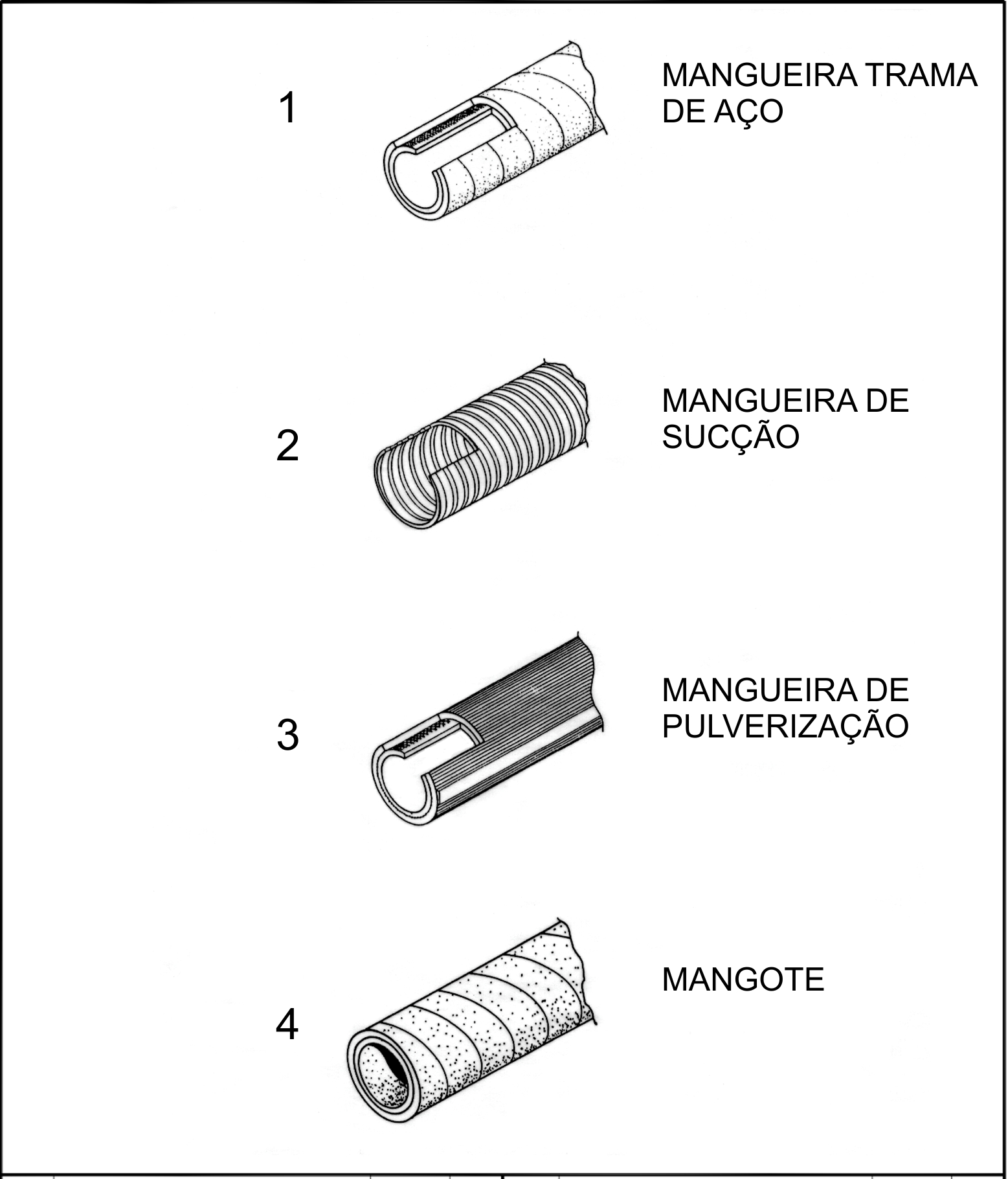 1

MANGUEIRA TRAMA DE AÇO

2

MANGUEIRA DE SUCÇÃO

3

MANGUEIRA DE PULVERIZAÇÃO

4

MANGOTE