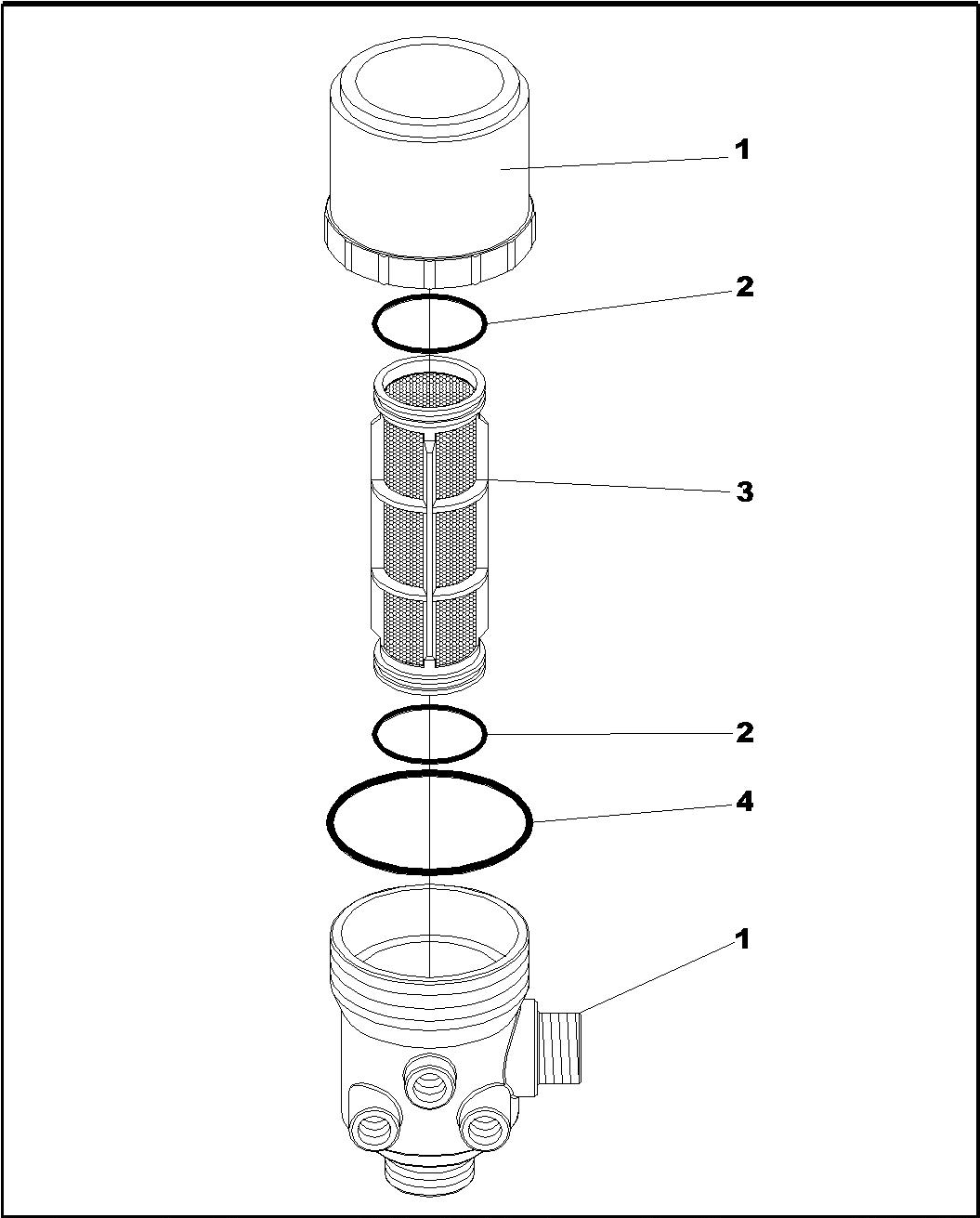 1

2

3

2

4

1