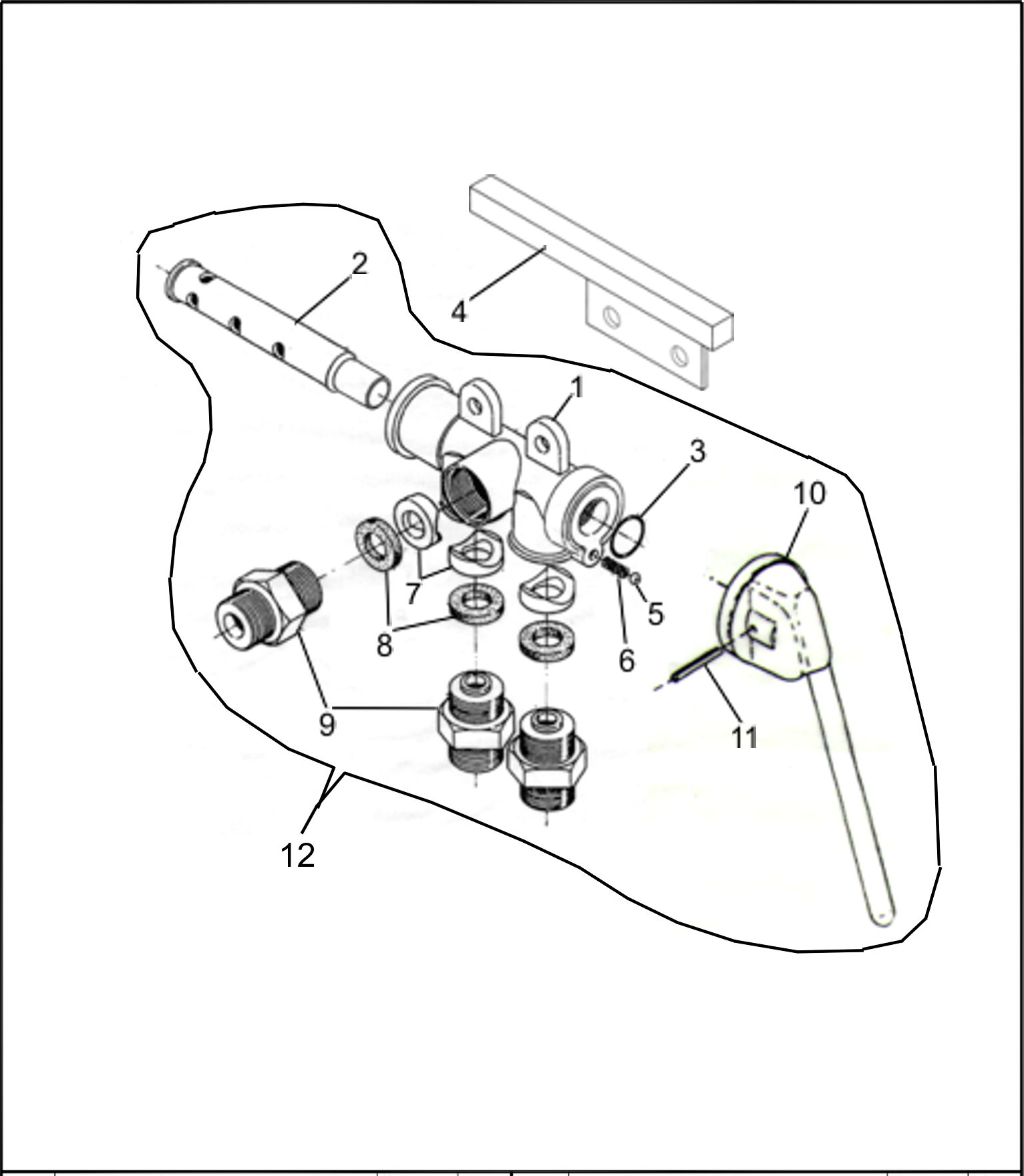 2
4
1
3
10
7
5
8
6
9
11
12