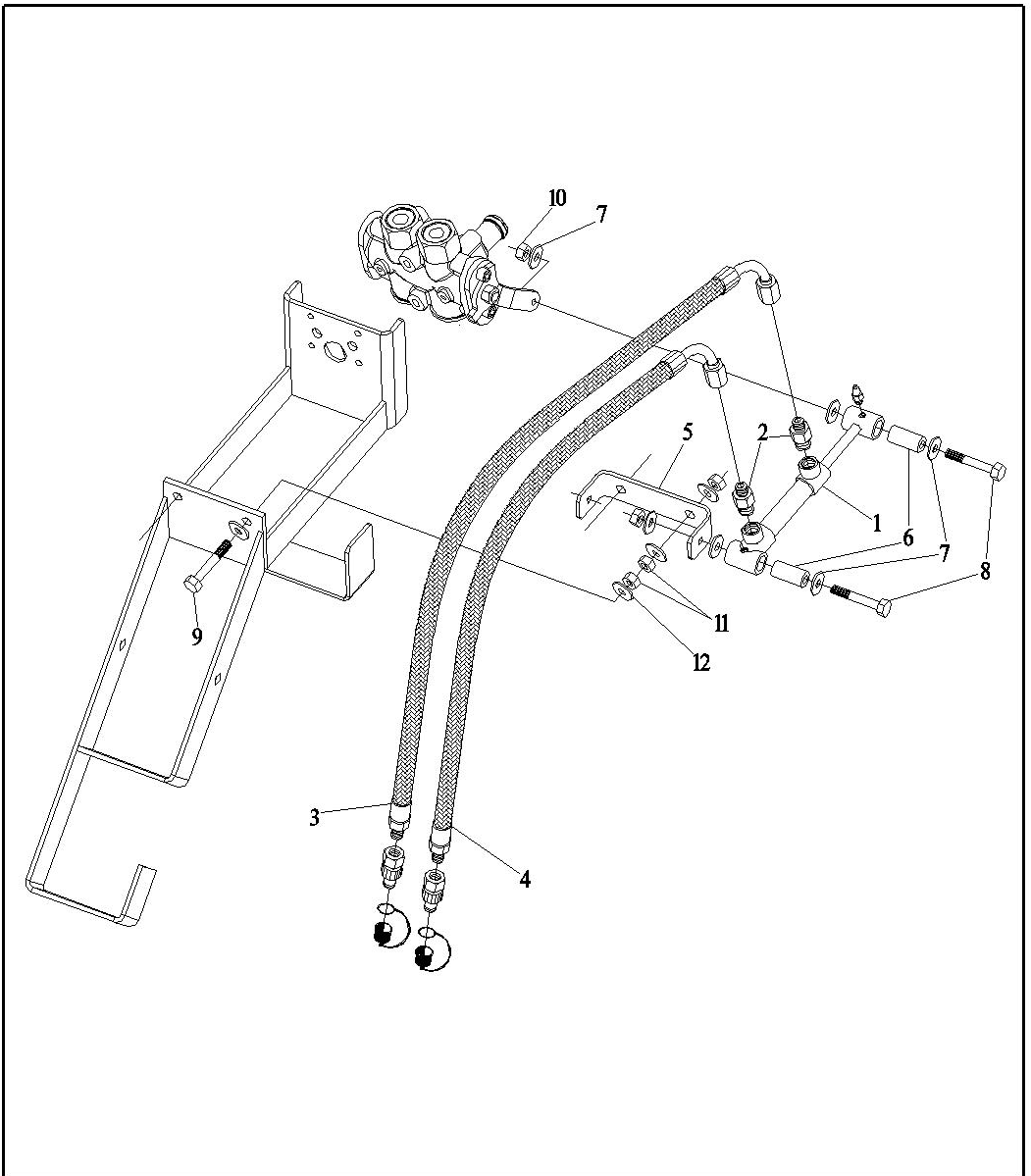 10
7
5
2
1
6
7
8
9
11
12
3
4